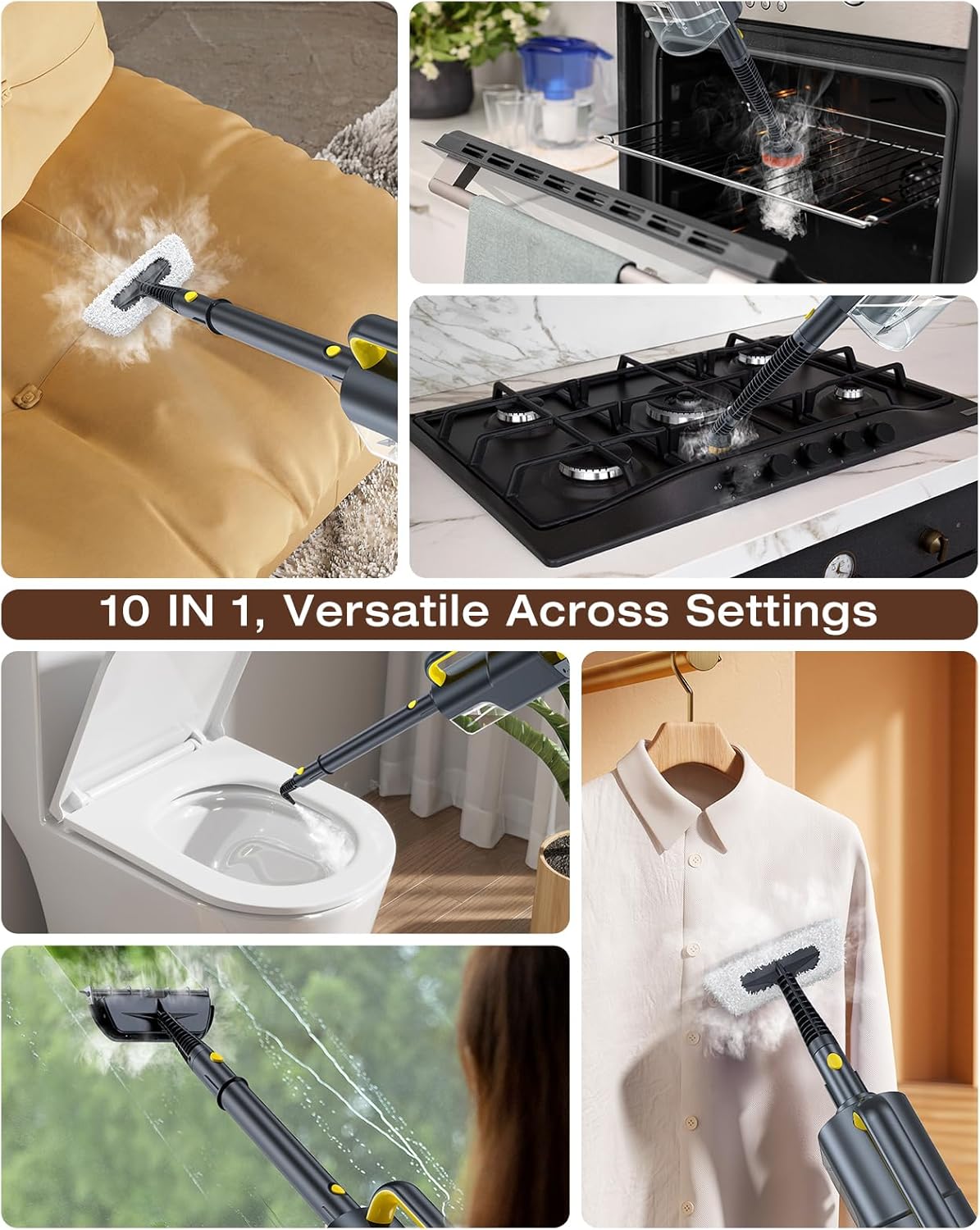 10 IN 1, Versatile Across Settings